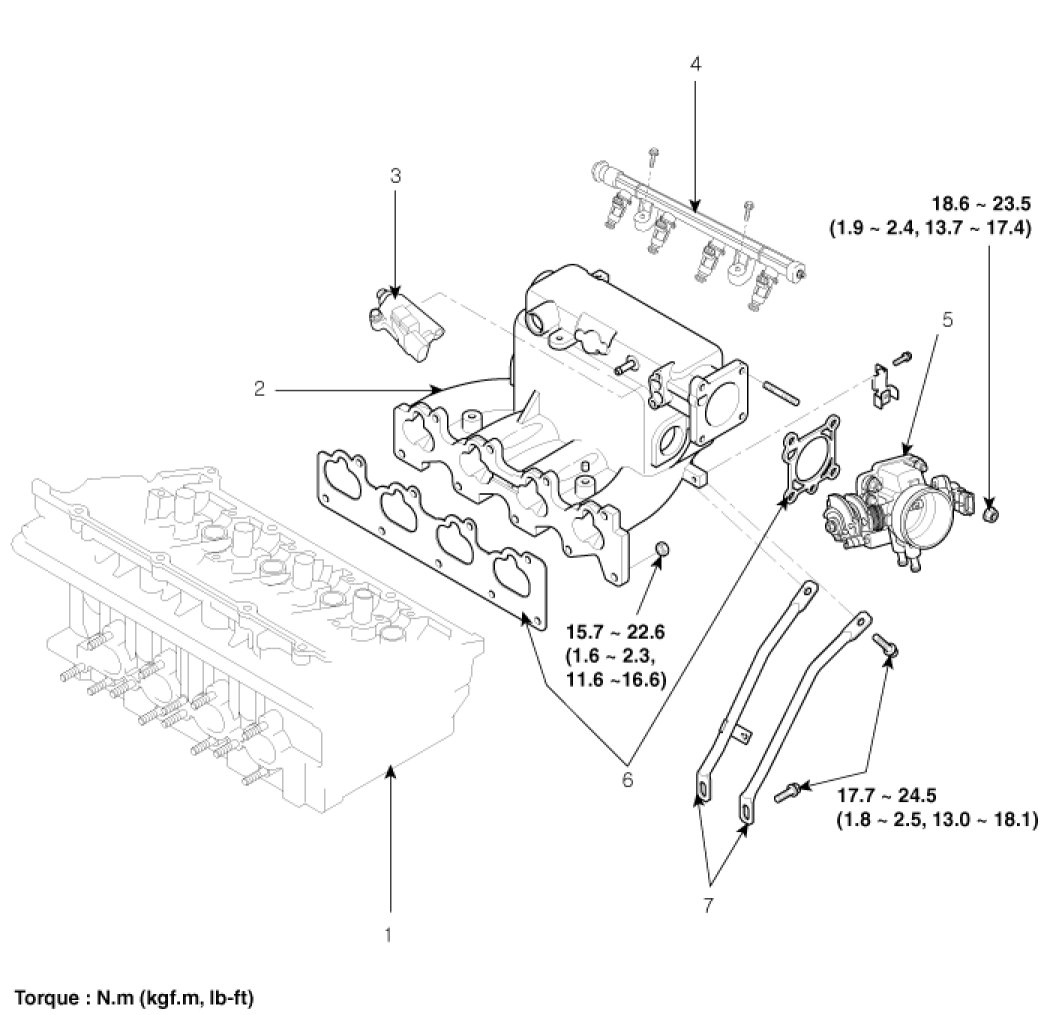 4

3

18.6 ~ 23.5
(1.9 ~ 2.4, 13.7 ~ 17.4)

5

2

15.7 ~ 22.6
(1.6 ~ 2.3,
11.6 ~16.6)

6

17.7 ~ 24.5
(1.8 ~ 2.5, 13.0 ~ 18.1)

7

1

Torque : N.m (kgf.m, lb-ft)