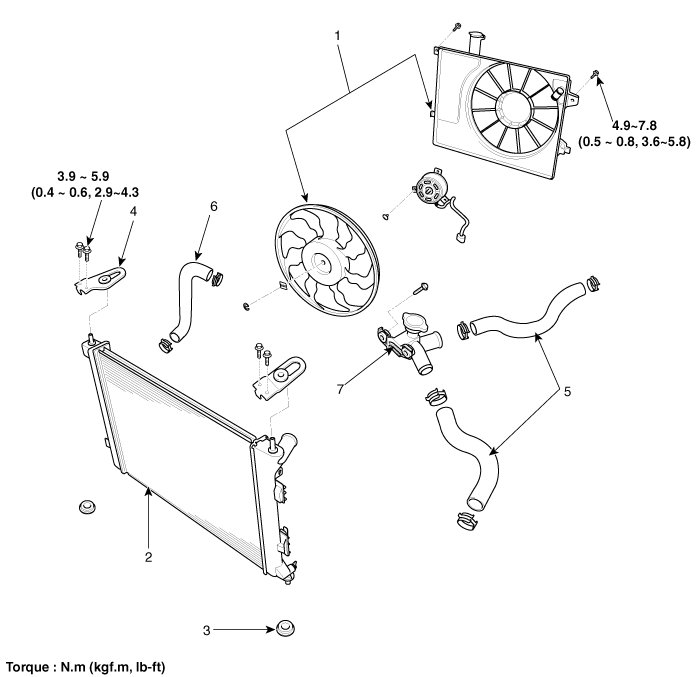 1

4.9~7.8
(0.5 ~ 0.8, 3.6~5.8)

3.9 ~ 5.9
(0.4 ~ 0.6, 2.9~4.3

4

6

7

5

2

3

Torque : N.m (kgf.m, lb-ft)