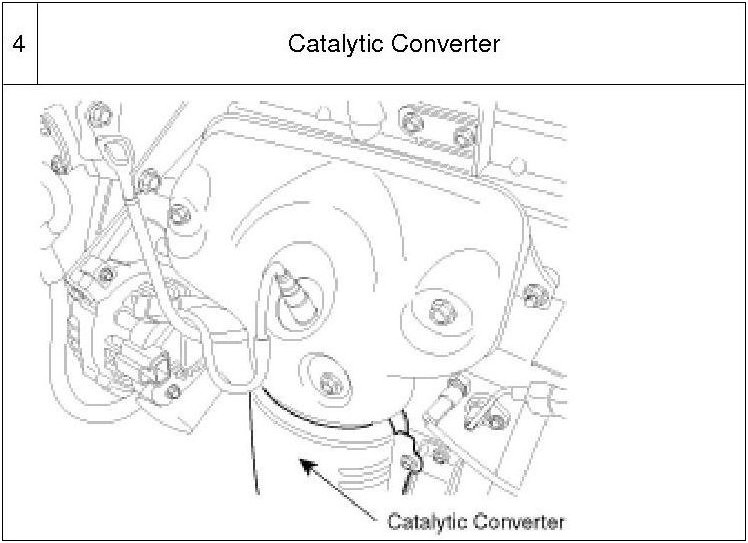 | 4 | Catalytic Converter |
|---|---|

Catalytic Converter