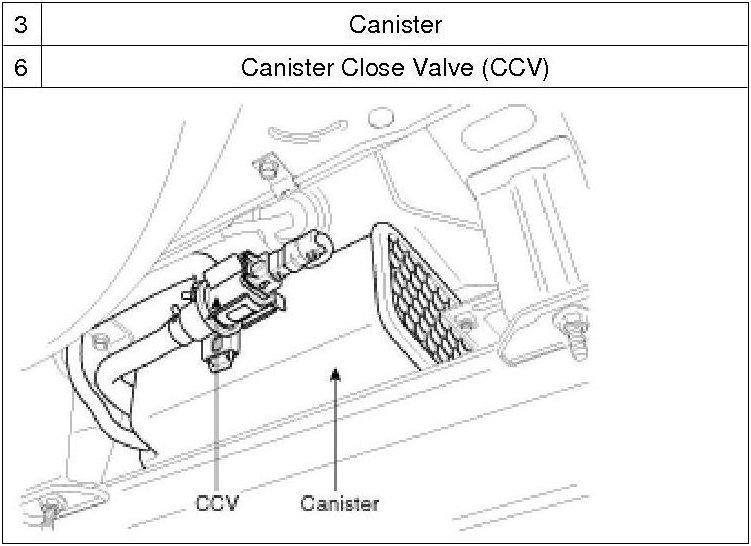 | 3 | Canister |
|---|---|
| 6 | Canister Close Valve (CCV) |

CCV
Canister