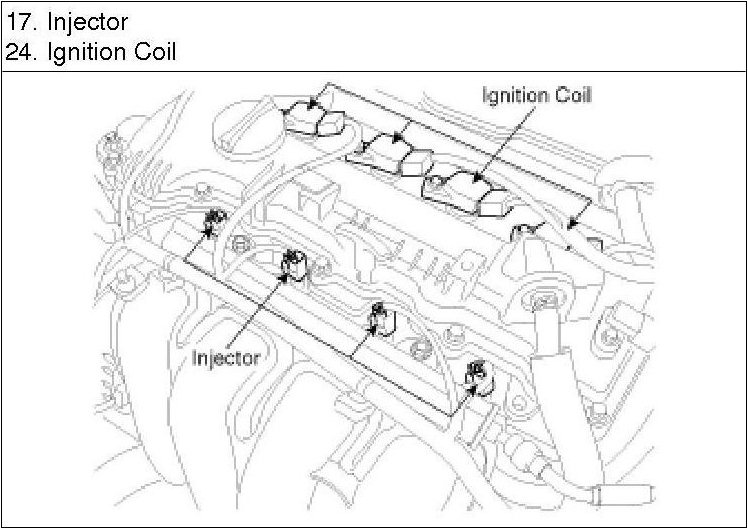 17. Injector
24. Ignition Coil

Ignition Coil

Injector