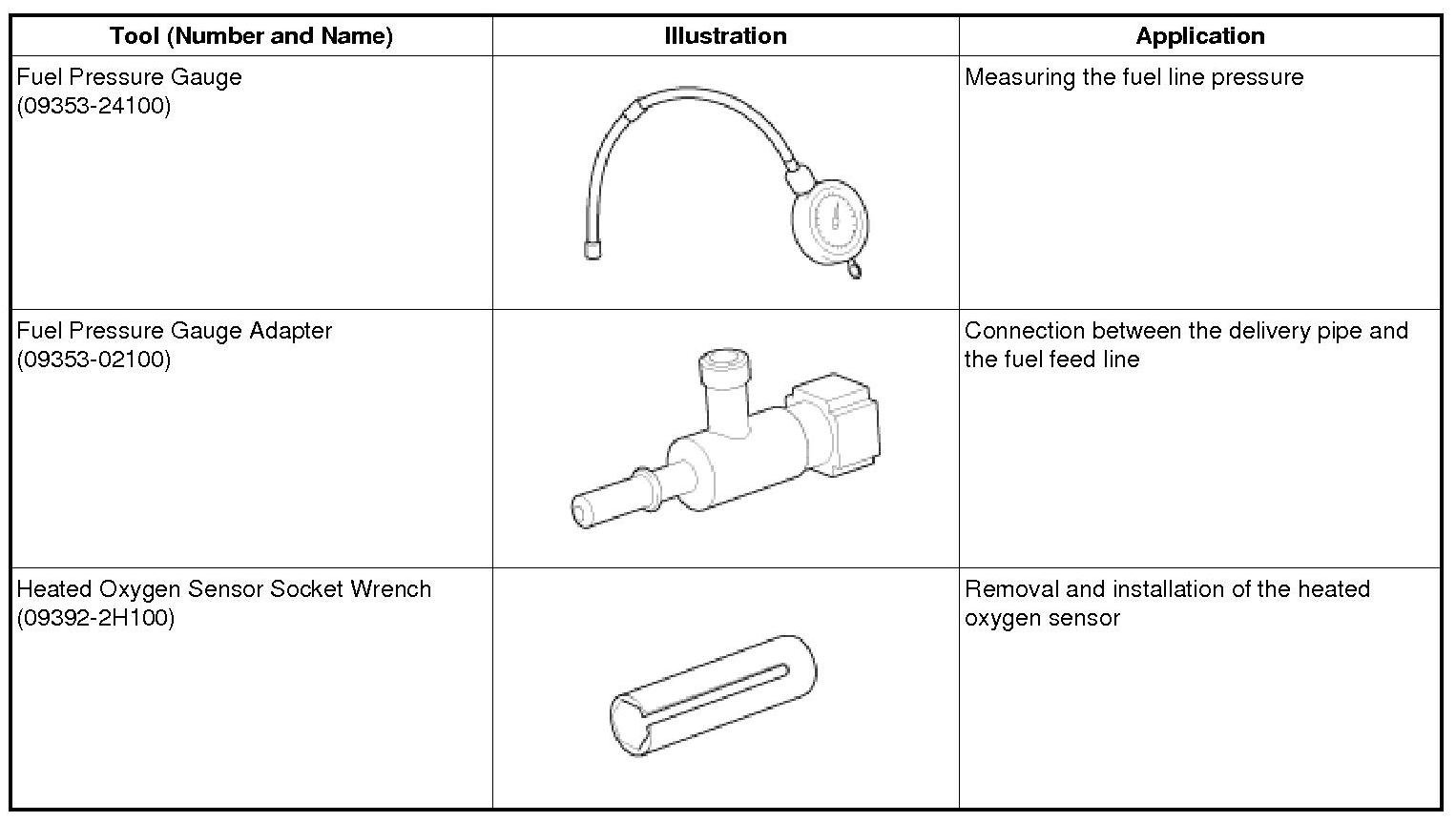 | Tool (Number and Name) | Illustration | Application |
|---|---|---|
| Fuel Pressure Gauge (09353-24100) | | Measuring the fuel line pressure |
| Fuel Pressure Gauge Adapter (09353-02100) | | Connection between the delivery pipe and the fuel feed line |
| Heated Oxygen Sensor Socket Wrench (09392-2H100) | | Removal and installation of the heated oxygen sensor |