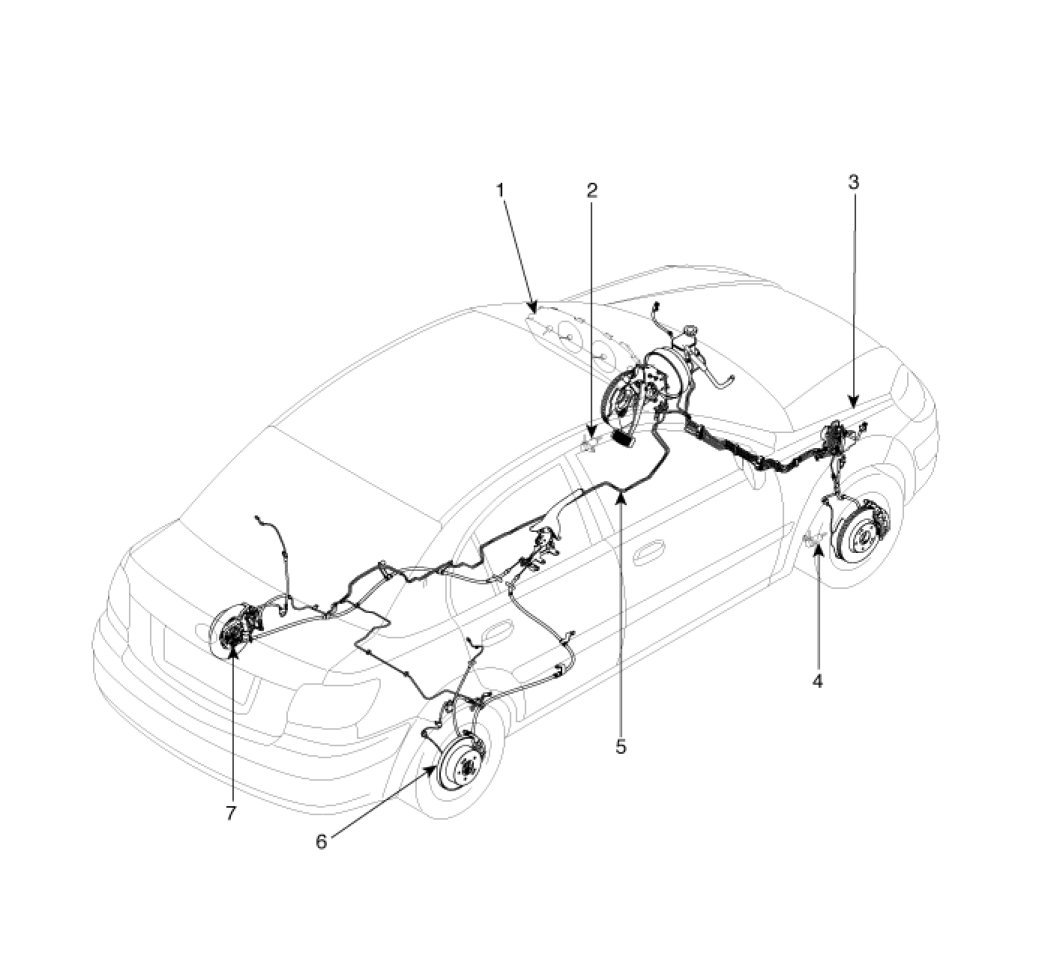 1
2
3
4
5
6
7