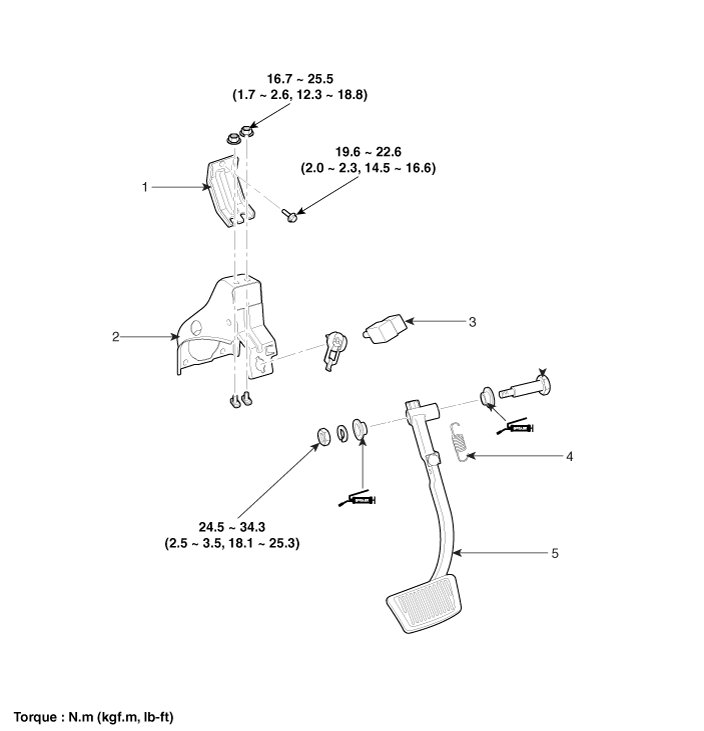 16.7 ~ 25.5
(1.7 ~ 2.6, 12.3 ~ 18.8)

19.6 ~ 22.6
(2.0 ~ 2.3, 14.5 ~ 16.6)

1

2

3

4

24.5 ~ 34.3
(2.5 ~ 3.5, 18.1 ~ 25.3)

5

Torque : N.m (kgf.m, lb-ft)