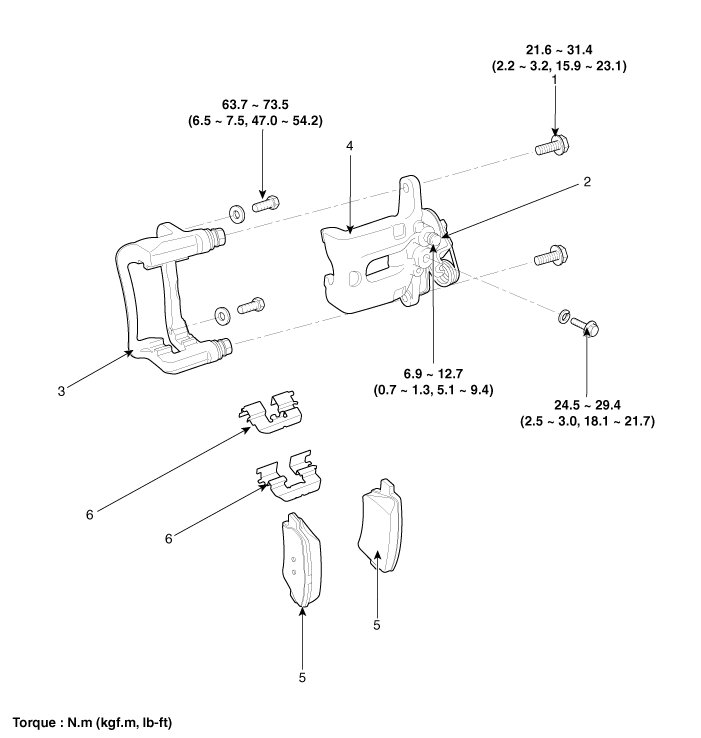 21.6 ~ 31.4
(2.2 ~ 3.2, 15.9 ~ 23.1)
1

63.7 ~ 73.5
(6.5 ~ 7.5, 47.0 ~ 54.2)

4

2

3

6.9 ~ 12.7
(0.7 ~ 1.3, 5.1 ~ 9.4)

24.5 ~ 29.4
(2.5 ~ 3.0, 18.1 ~ 21.7)

6

6

5

5

Torque : N.m (kgf.m, lb-ft)