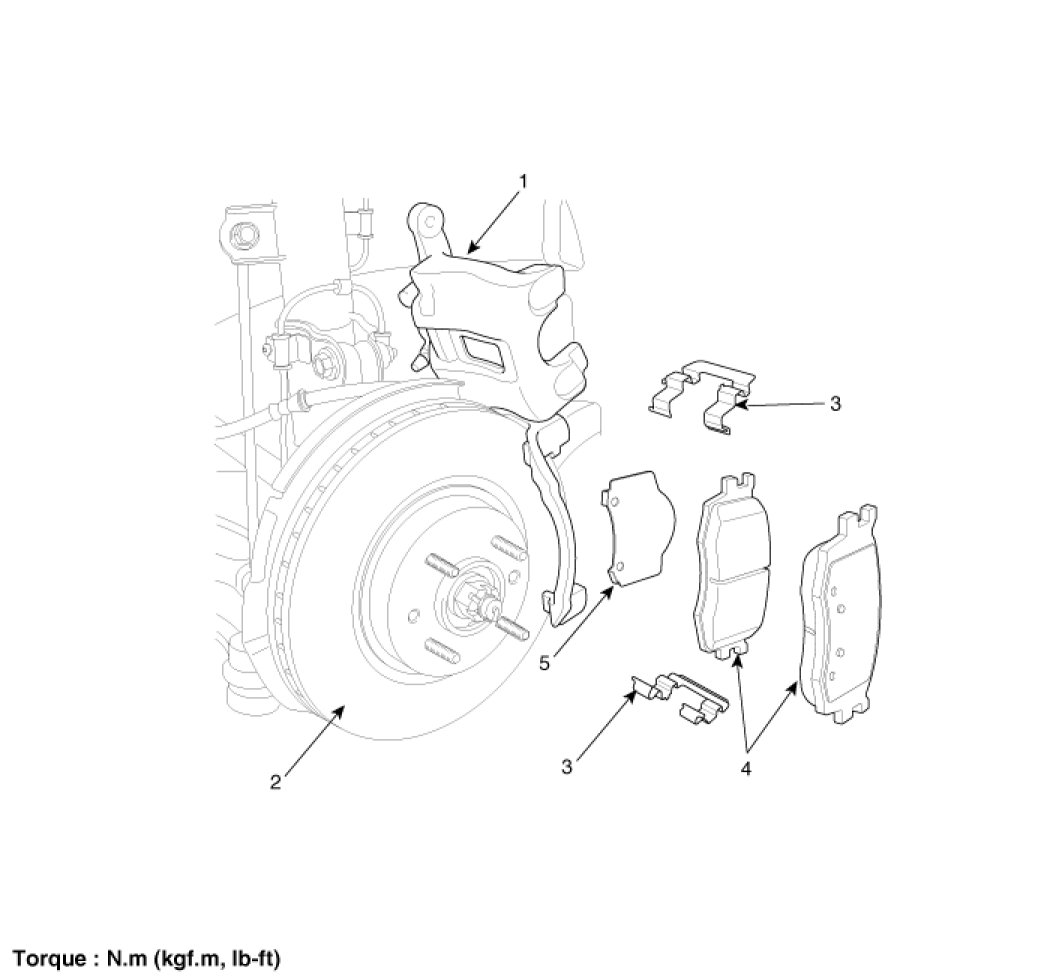 1
3
5
3
4
2
Torque : N.m (kgf.m, lb-ft)