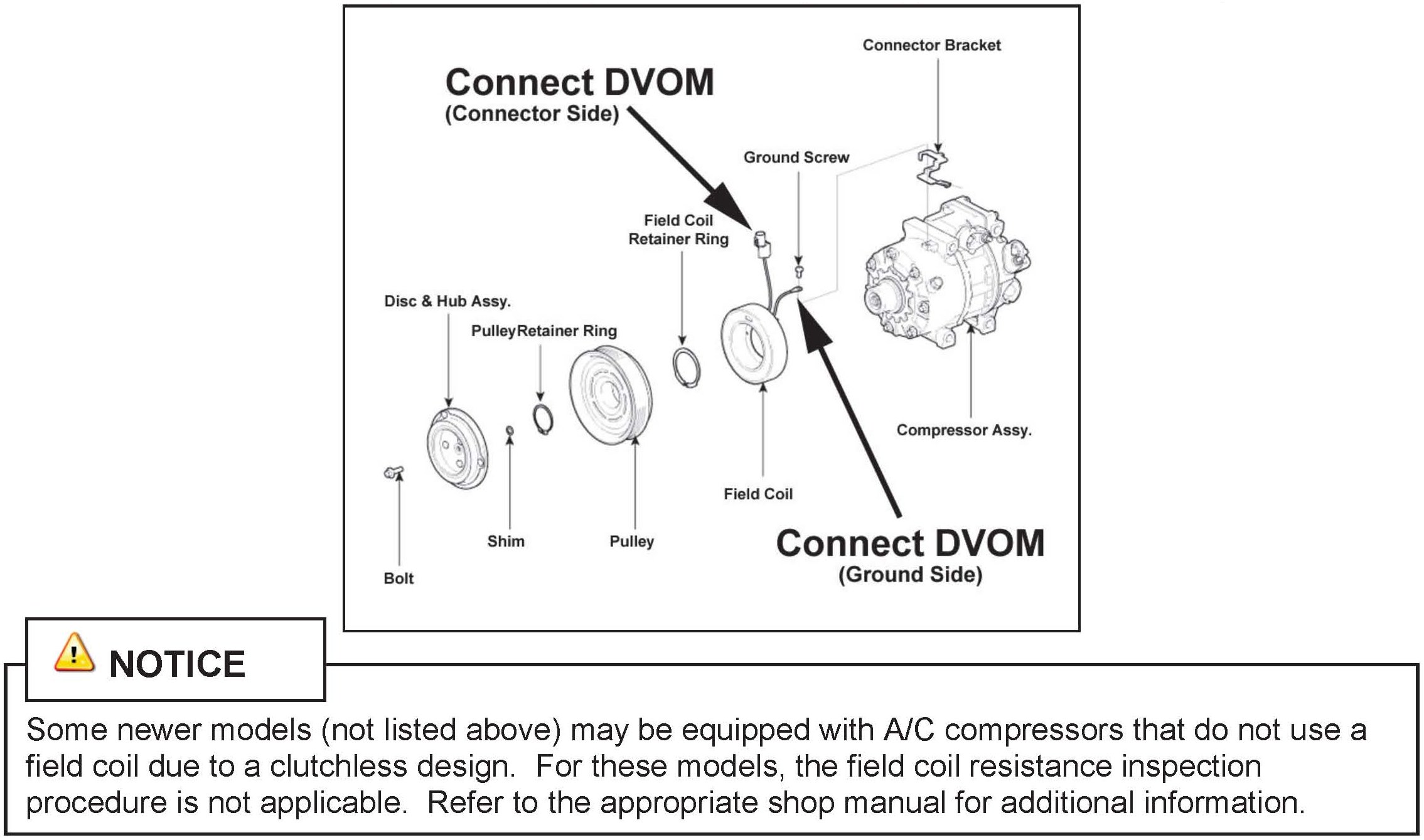 Connector Bracket

Connect DVOM
(Connector Side)

Ground Screw

Field Coil
Retainer Ring

Disc & Hub Assy.

PulleyRetainer Ring

Compressor Assy.

Field Coil

Shim

Pulley

Bolt

Connect DVOM
(Ground Side)

NOTICE

Some newer models (not listed above) may be equipped with A/C compressors that do not use a field coil due to a clutchless design. For these models, the field coil resistance inspection procedure is not applicable. Refer to the appropriate shop manual for additional information.