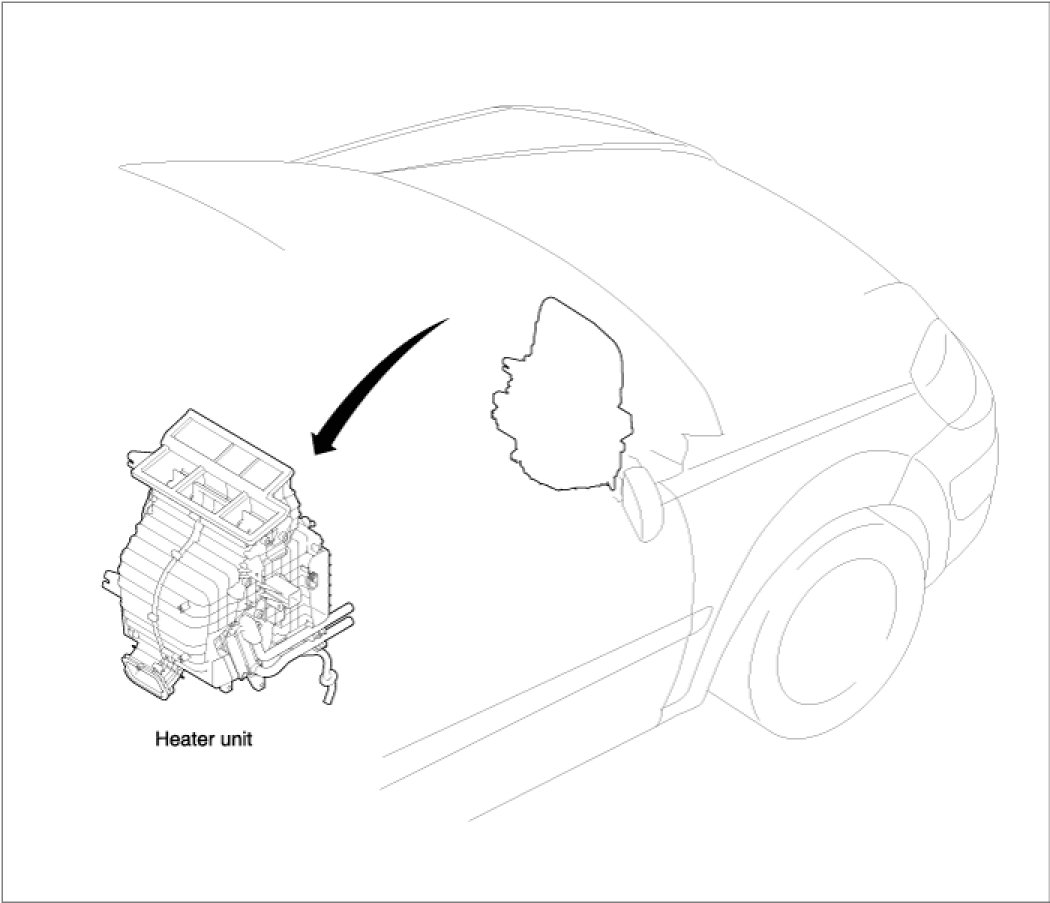 Heater unit