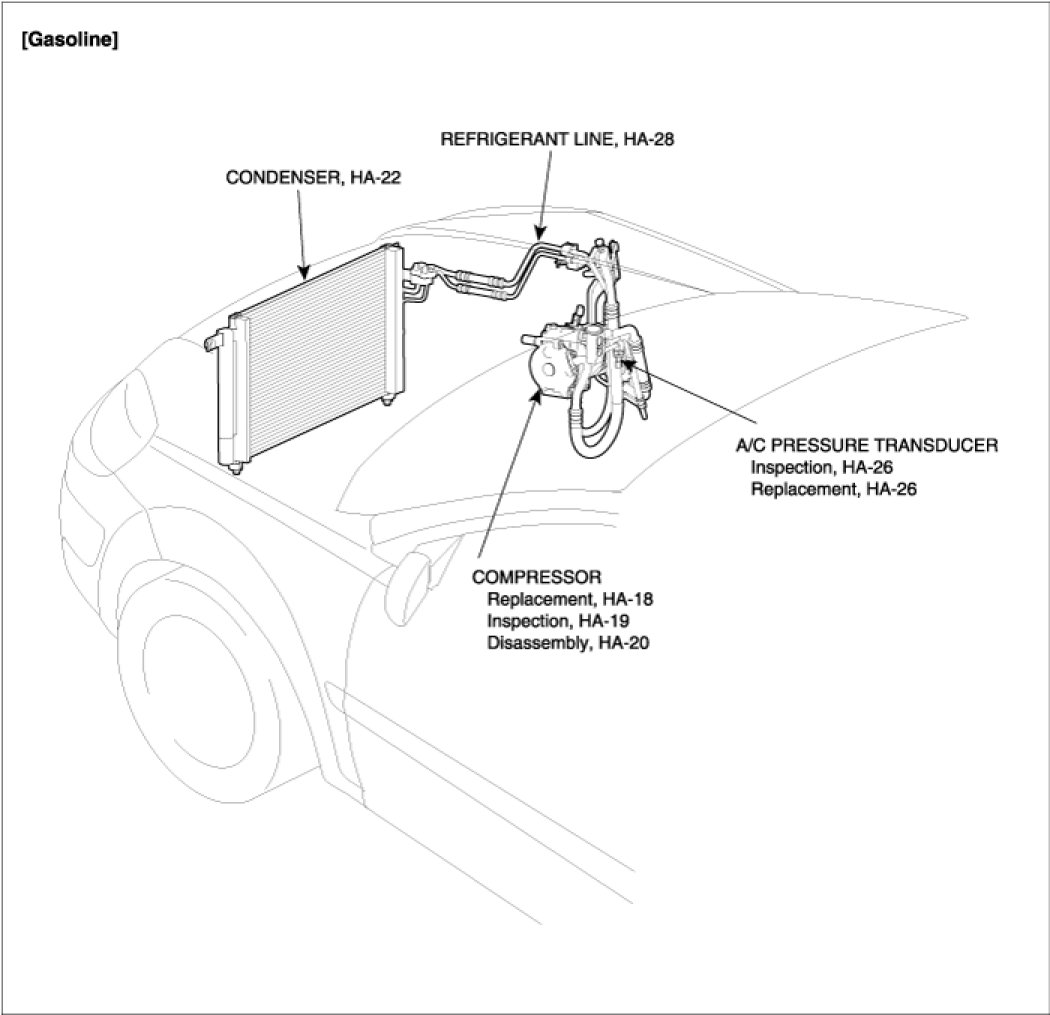 [Gasoline]

REFRIGERANT LINE, HA-28

CONDENSER, HA-22

A/C PRESSURE TRANSDUCER
Inspection, HA-26
Replacement, HA-26

COMPRESSOR
Replacement, HA-18
Inspection, HA-19
Disassembly, HA-20