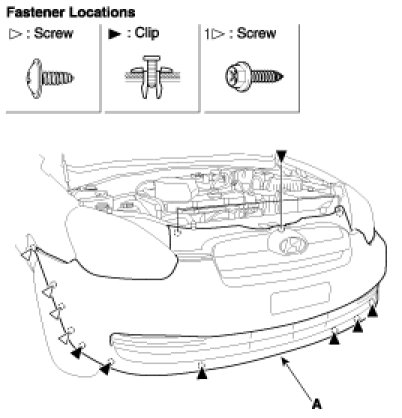 Fastener Locations

▷ : Screw

▶ : Clip

1▷ : Screw

A