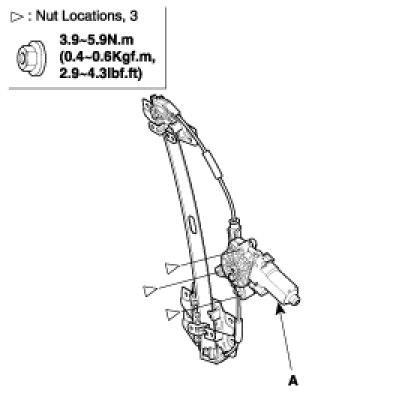 ▷ : Nut Locations, 3

3.9~5.9N.m
(0.4~0.6Kgf.m,
2.9~4.3lbf.ft)

A