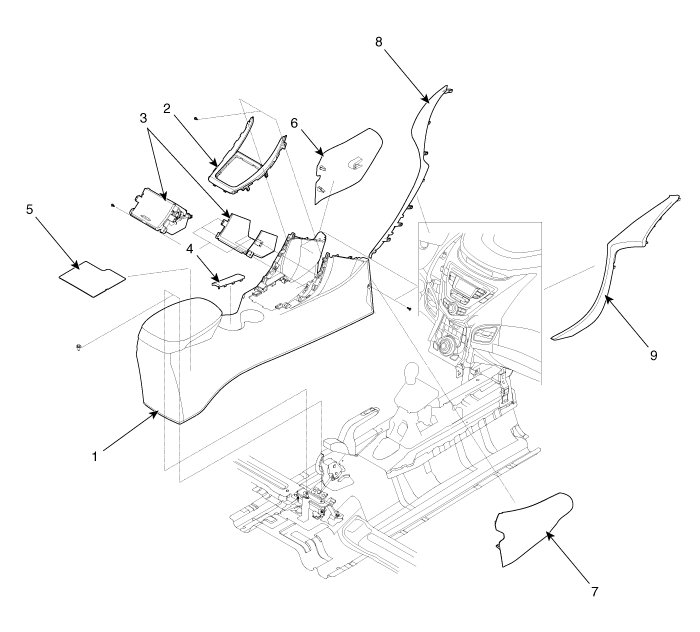 8
2
3
6
5
4
9
1
7