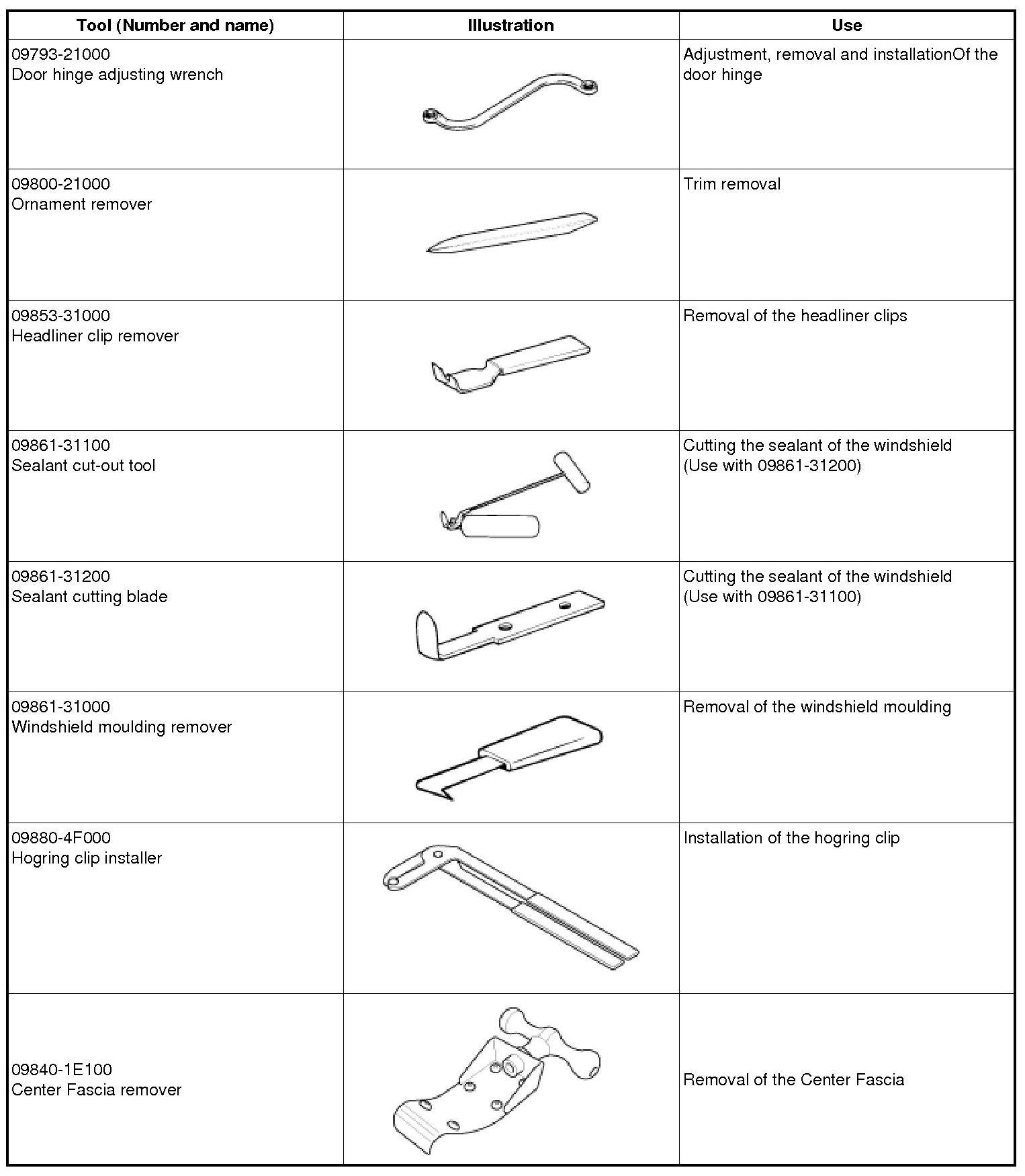 | Tool (Number and name) | Illustration | Use |
|---|---|---|
| 09793-21000 Door hinge adjusting wrench | | Adjustment, removal and installationOf the door hinge |
| 09800-21000 Ornament remover | | Trim removal |
| 09853-31000 Headliner clip remover | | Removal of the headliner clips |
| 09861-31100 Sealant cut-out tool | | Cutting the sealant of the windshield (Use with 09861-31200) |
| 09861-31200 Sealant cutting blade | | Cutting the sealant of the windshield (Use with 09861-31100) |
| 09861-31000 Windshield moulding remover | | Removal of the windshield moulding |
| 09880-4F000 Hogring clip installer | | Installation of the hogring clip |
| 09840-1E100 Center Fascia remover | | Removal of the Center Fascia |