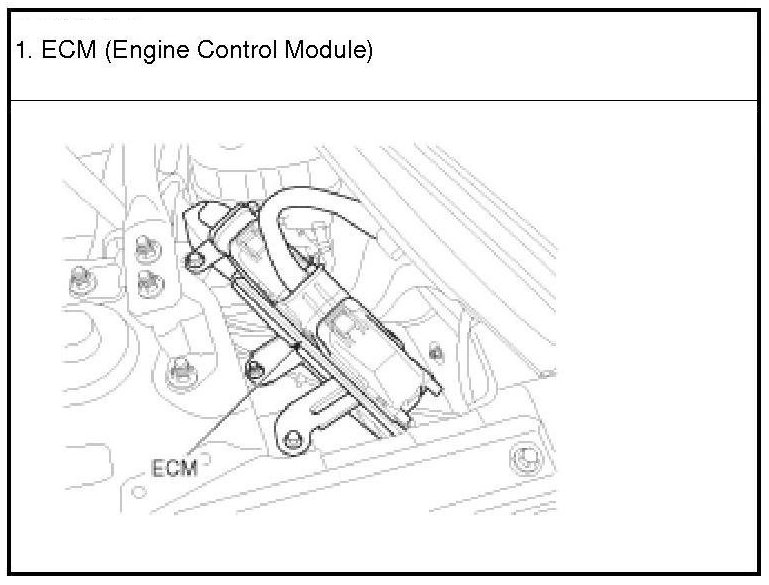 1. ECM (Engine Control Module)

ECM