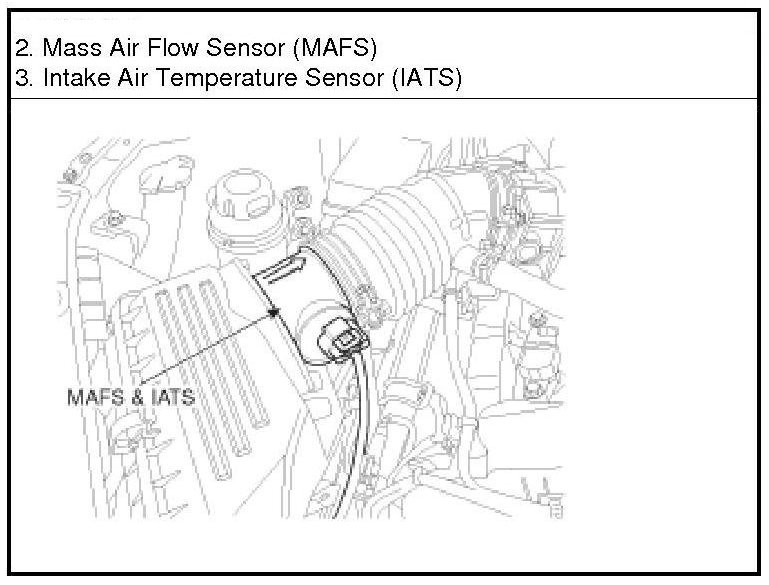 2. Mass Air Flow Sensor (MAFS)
3. Intake Air Temperature Sensor (IATS)

MAFS & IATS