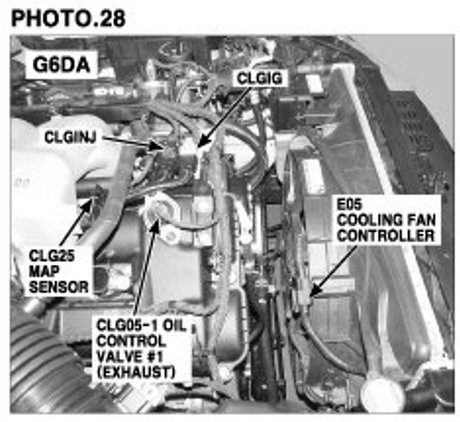 PHOTO.28

G6DA

CLGIG

CLGINJ

E05
COOLING FAN
CONTROLLER

CLG25
MAP
SENSOR

CLG05-1 OIL
CONTROL
VALVE #1
(EXHAUST)