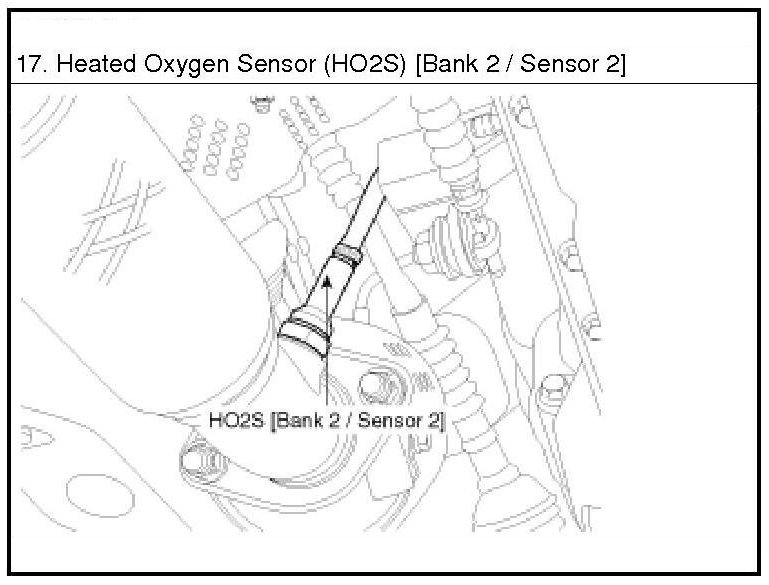 17. Heated Oxygen Sensor (HO2S) [Bank 2 / Sensor 2]

HO2S [Bank 2 / Sensor 2]