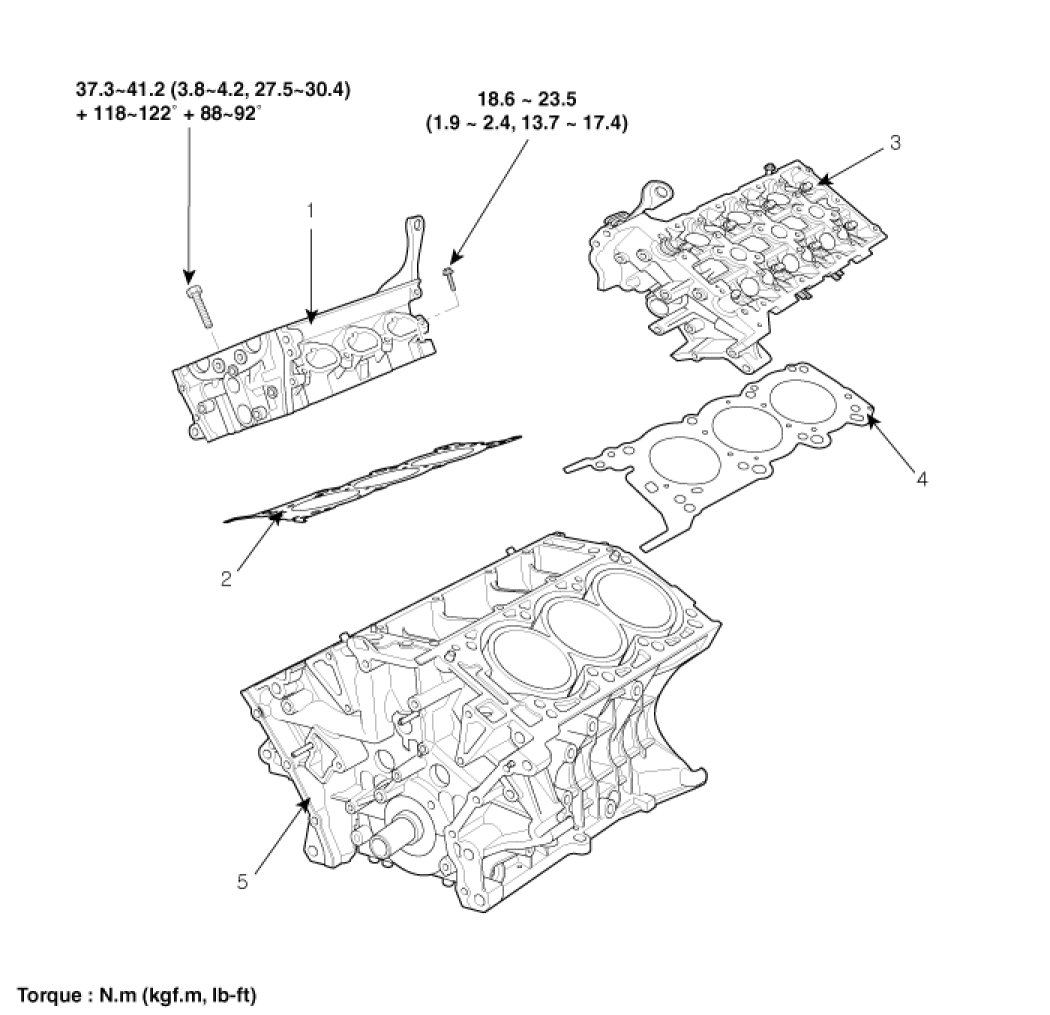 37.3~41.2 (3.8~4.2, 27.5~30.4)
+ 118~122° + 88~92°

18.6 ~ 23.5
(1.9 ~ 2.4, 13.7 ~ 17.4)

1

3

4

2

5

Torque : N.m (kgf.m, lb-ft)