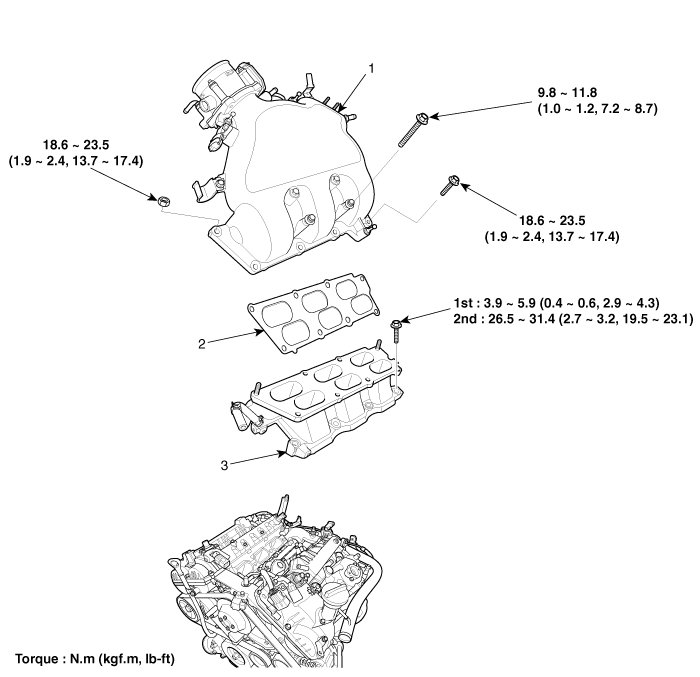 1

9.8 ~ 11.8
(1.0 ~ 1.2, 7.2 ~ 8.7)

18.6 ~ 23.5
(1.9 ~ 2.4, 13.7 ~ 17.4)

18.6 ~ 23.5
(1.9 ~ 2.4, 13.7 ~ 17.4)

1st : 3.9 ~ 5.9 (0.4 ~ 0.6, 2.9 ~ 4.3)
2nd : 26.5 ~ 31.4 (2.7 ~ 3.2, 19.5 ~ 23.1)

2

3

Torque : N.m (kgf.m, lb-ft)