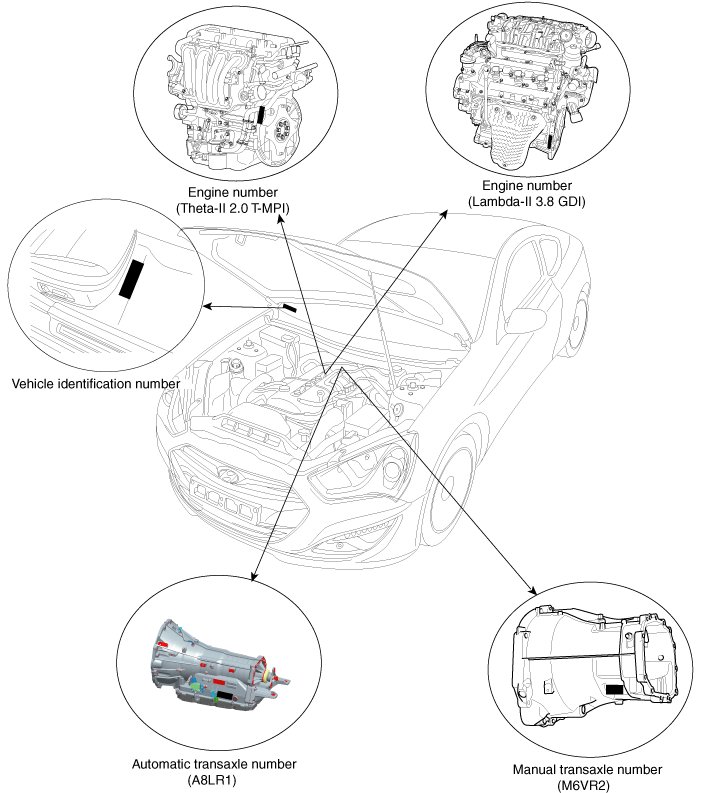 Engine number
(Theta-II 2.0 T-MPI)

Engine number
(Lambda-II 3.8 GDI)

Vehicle identification number

Automatic transaxle number
(A8LR1)

Manual transaxle number
(M6VR2)