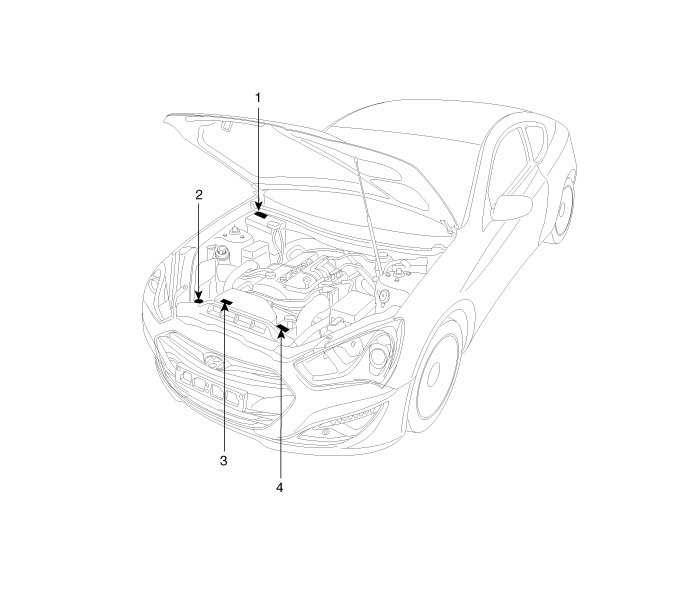 1

2

3

4