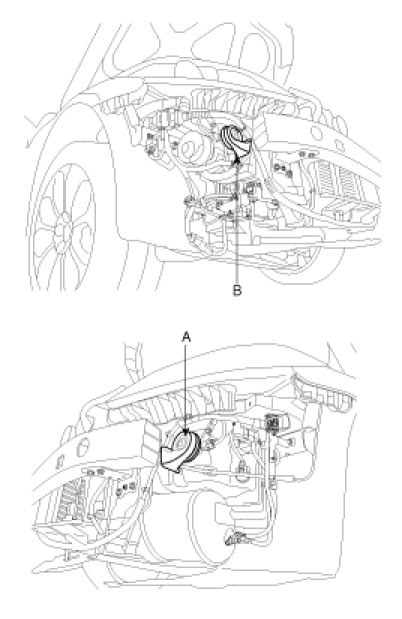 B

A