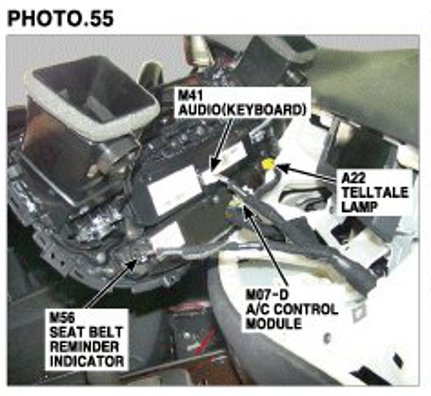 PHOTO.55

M41
AUDIO(KEYBOARD)

A22
TELLTALE
LAMP

M07-D
A/C CONTROL
MODULE

M56
SEAT BELT
REMINDER
INDICATOR