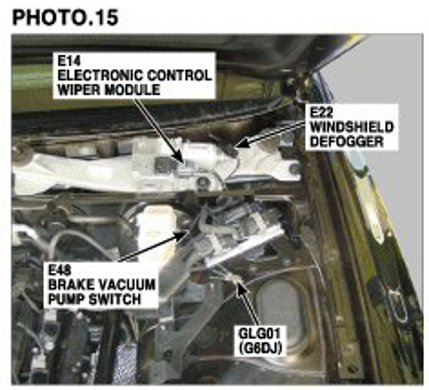 PHOTO.15

E14
ELECTRONIC CONTROL
WIPER MODULE

E22
WINDSHIELD
DEFOGGER

E48
BRAKE VACUUM
PUMP SWITCH

GLG01
(G6DJ)