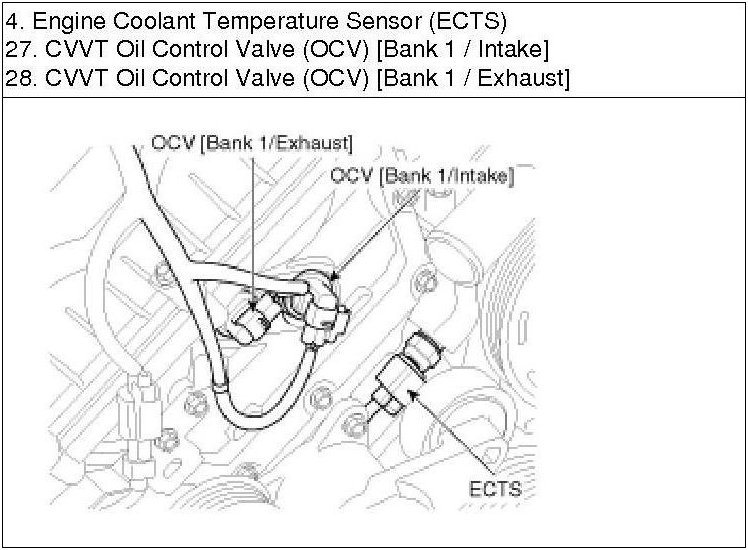 4. Engine Coolant Temperature Sensor (ECTS)
27. CVVT Oil Control Valve (OCV) [Bank 1 / Intake]
28. CVVT Oil Control Valve (OCV) [Bank 1 / Exhaust]

OCV [Bank 1/Exhaust]

OCV [Bank 1/Intake]

ECTS