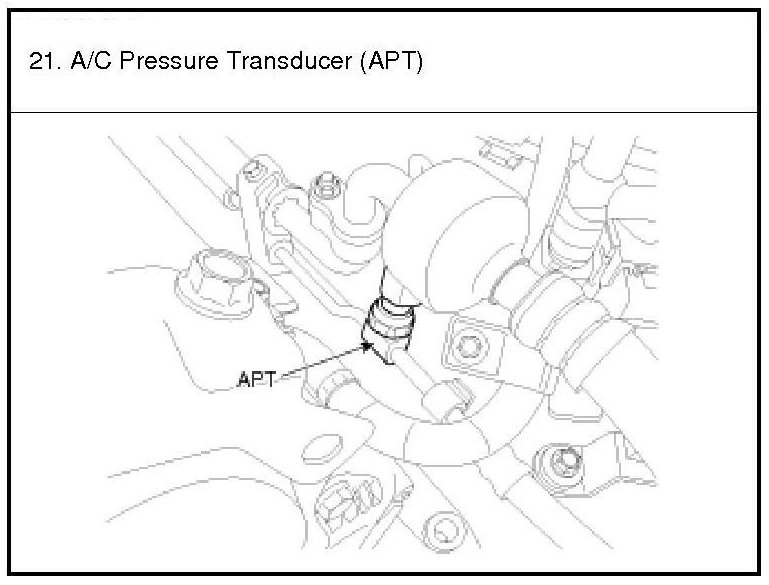 21. A/C Pressure Transducer (APT)

APT