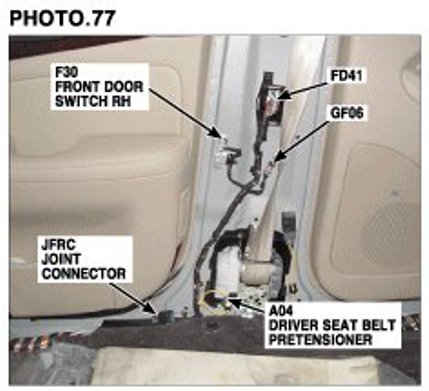 PHOTO.77

F30
FRONT DOOR
SWITCH RH

FD41

GF06

JFRC
JOINT
CONNECTOR

A04
DRIVER SEAT BELT
PRETENSIONER