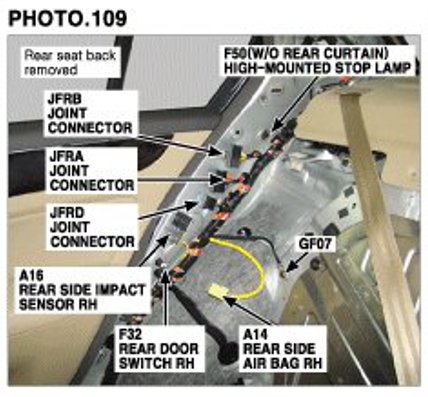 PHOTO.109

Rear seat back removed

F50(W/O REAR CURTAIN) HIGH-MOUNTED STOP LAMP

JFRB JOINT CONNECTOR

JFRA JOINT CONNECTOR

JFRD JOINT CONNECTOR

GF07

A16 REAR SIDE IMPACT SENSOR RH

F32 REAR DOOR SWITCH RH

A14 REAR SIDE AIR BAG RH