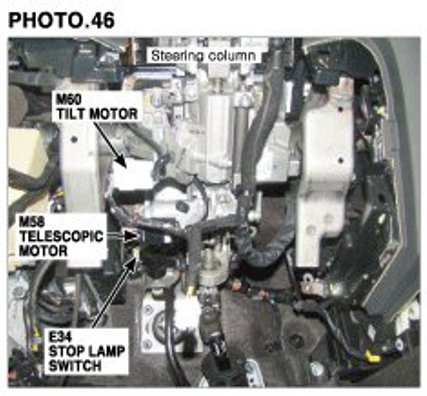 PHOTO.46

Steering column

M60
TILT MOTOR

M58
TELESCOPIC
MOTOR

E34
STOP LAMP
SWITCH