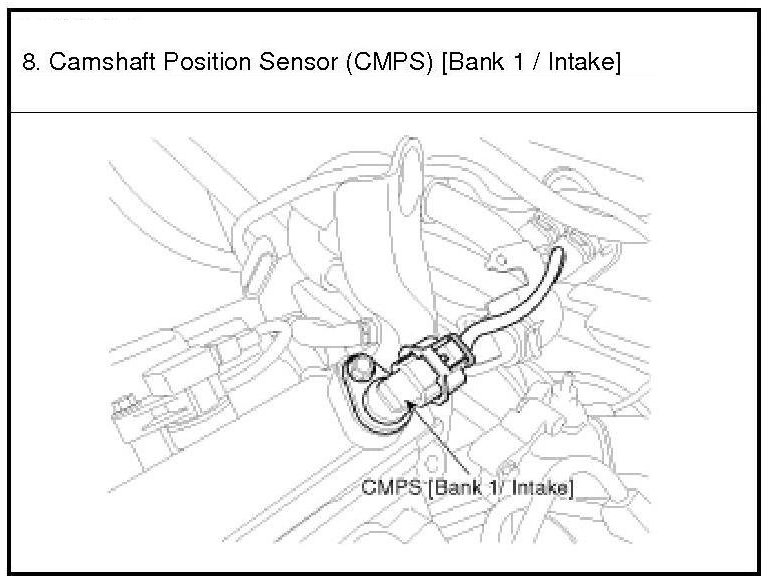 8. Camshaft Position Sensor (CMPS) [Bank 1 / Intake]

CMPS [Bank 1/ Intake]