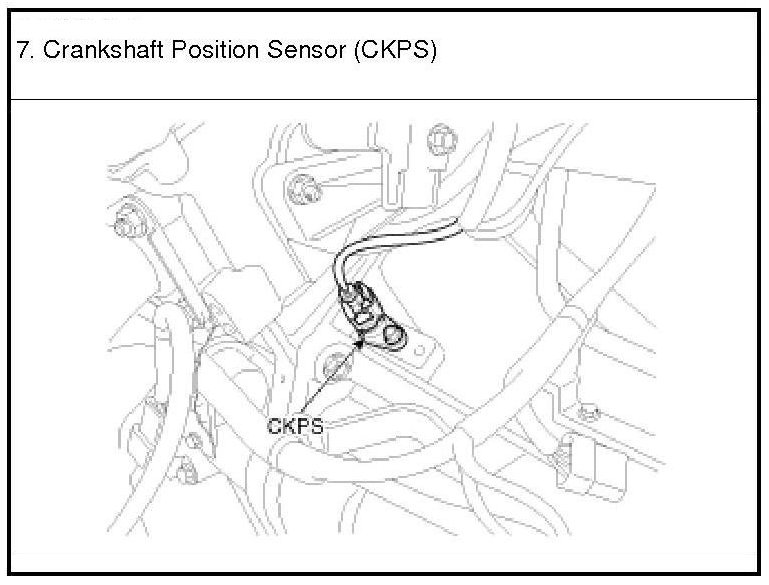 7. Crankshaft Position Sensor (CKPS)

CKPS