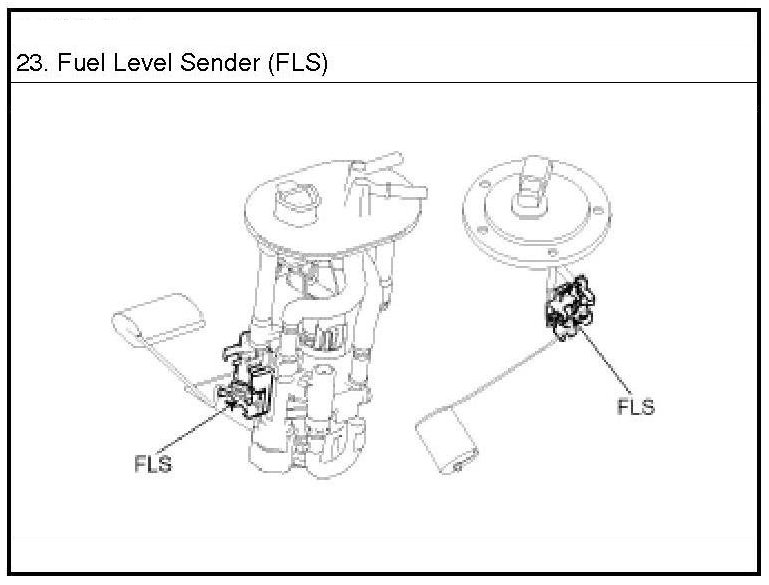 23. Fuel Level Sender (FLS)

FLS

FLS