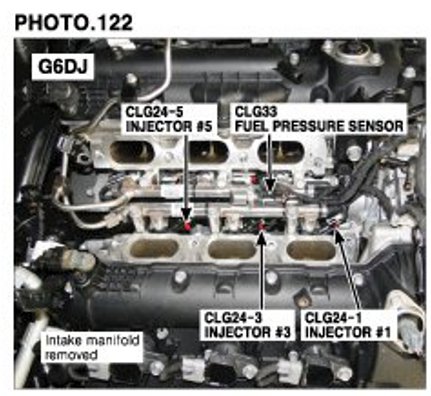 PHOTO.122

G6DJ

CLG24-5
INJECTOR #5

CLG33
FUEL PRESSURE SENSOR

CLG24-3
INJECTOR #3

CLG24-1
INJECTOR #1

Intake manifold removed