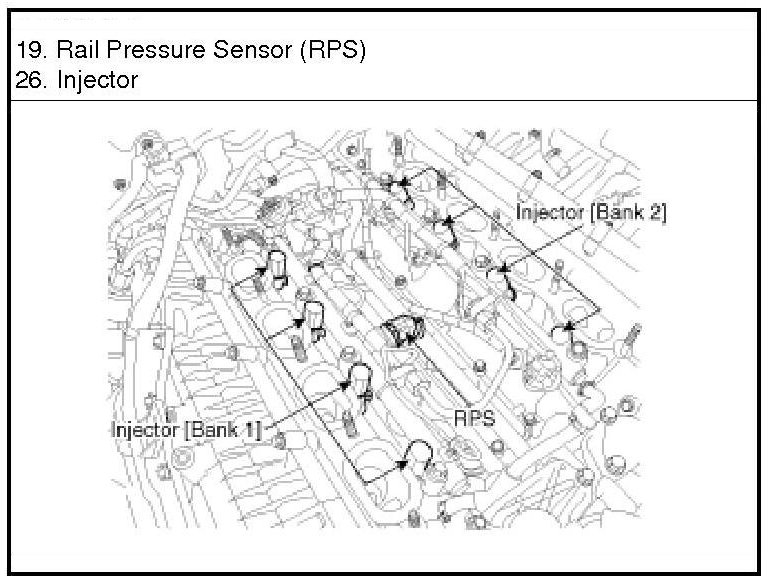 19. Rail Pressure Sensor (RPS)
26. Injector

Injector [Bank 2]

Injector [Bank 1]

RPS