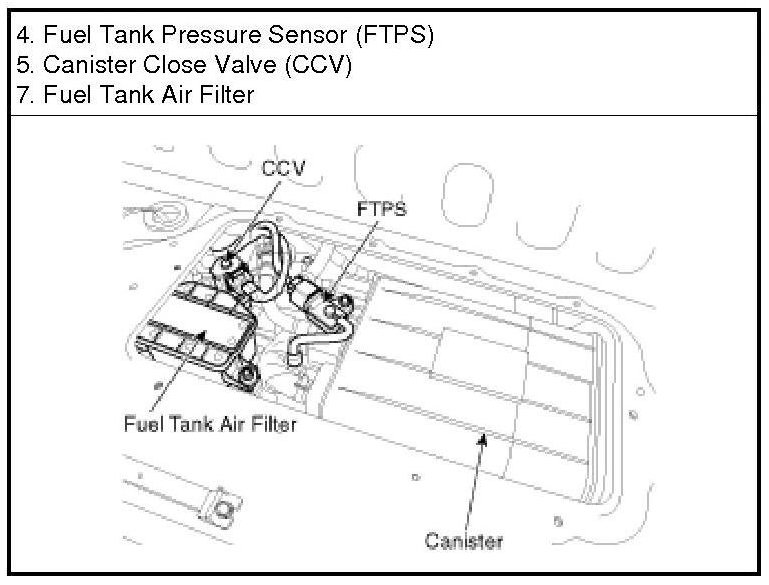 4. Fuel Tank Pressure Sensor (FTPS)
5. Canister Close Valve (CCV)
7. Fuel Tank Air Filter

CCV
FTPS
Fuel Tank Air Filter
Canister