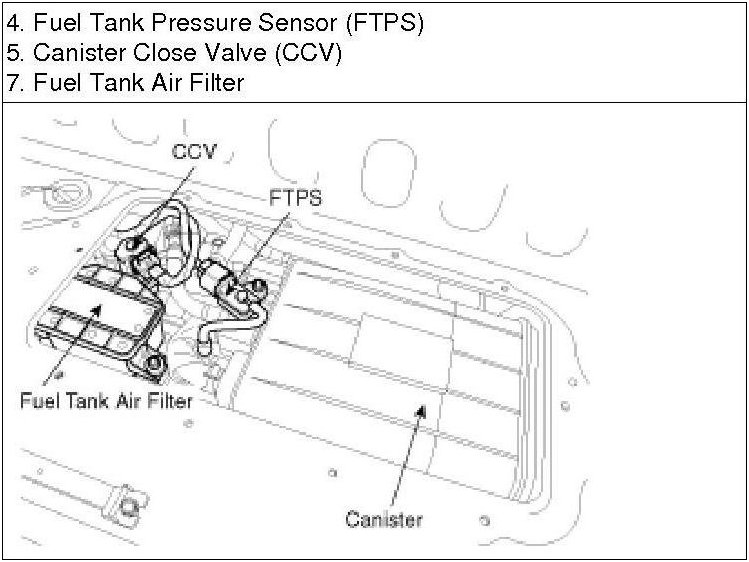 4. Fuel Tank Pressure Sensor (FTPS)
5. Canister Close Valve (CCV)
7. Fuel Tank Air Filter

CCV
FTPS
Fuel Tank Air Filter
Canister