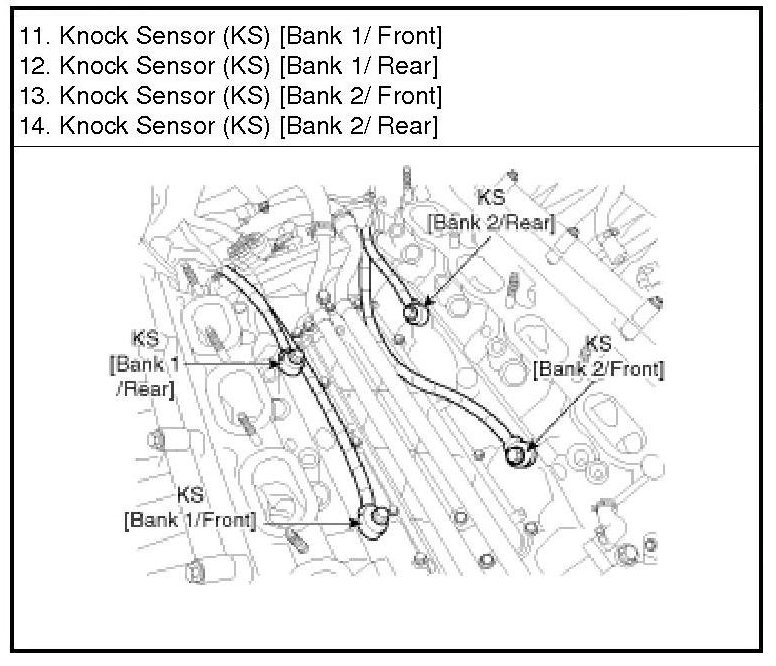 11. Knock Sensor (KS) [Bank 1/ Front]
12. Knock Sensor (KS) [Bank 1/ Rear]
13. Knock Sensor (KS) [Bank 2/ Front]
14. Knock Sensor (KS) [Bank 2/ Rear]

KS
[Bank 2/Rear]

KS
[Bank 1
/Rear]

KS
[Bank 2/Front]

KS
[Bank 1/Front]