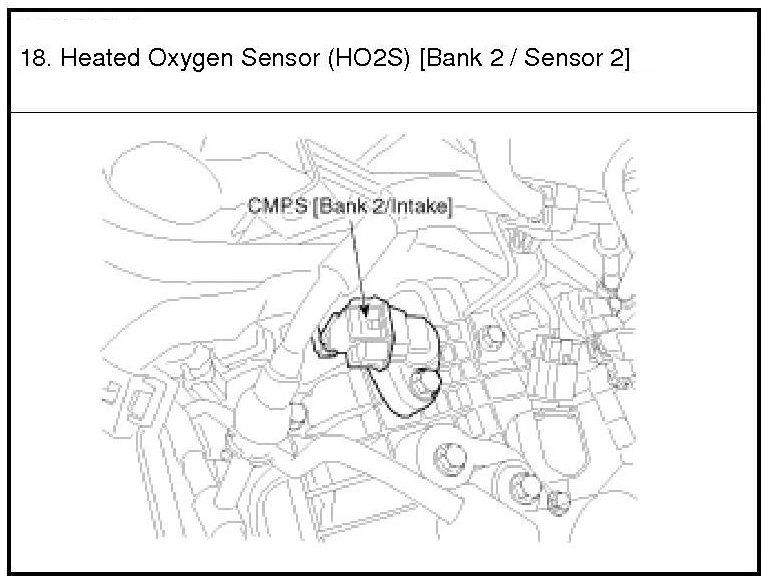 18. Heated Oxygen Sensor (HO2S) [Bank 2 / Sensor 2]

CMPS [Bank 2/Intake]