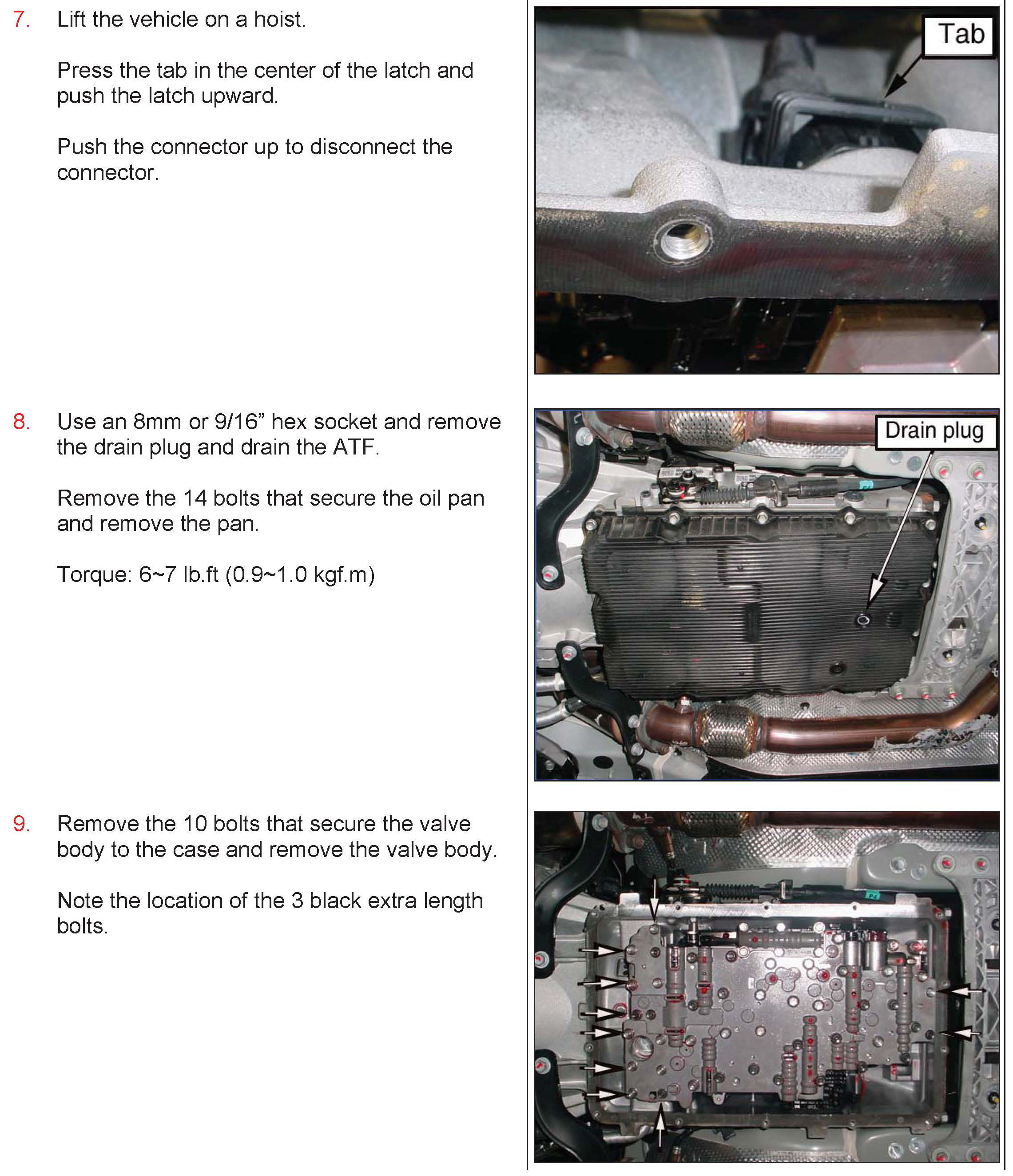 7. Lift the vehicle on a hoist.

Press the tab in the center of the latch and push the latch upward.

Push the connector up to disconnect the connector.

Tab

8. Use an 8mm or 9/16” hex socket and remove the drain plug and drain the ATF.

Remove the 14 bolts that secure the oil pan and remove the pan.

Torque: 6~7 lb.ft (0.9~1.0 kgf.m)

Drain plug

9. Remove the 10 bolts that secure the valve body to the case and remove the valve body.

Note the location of the 3 black extra length bolts.