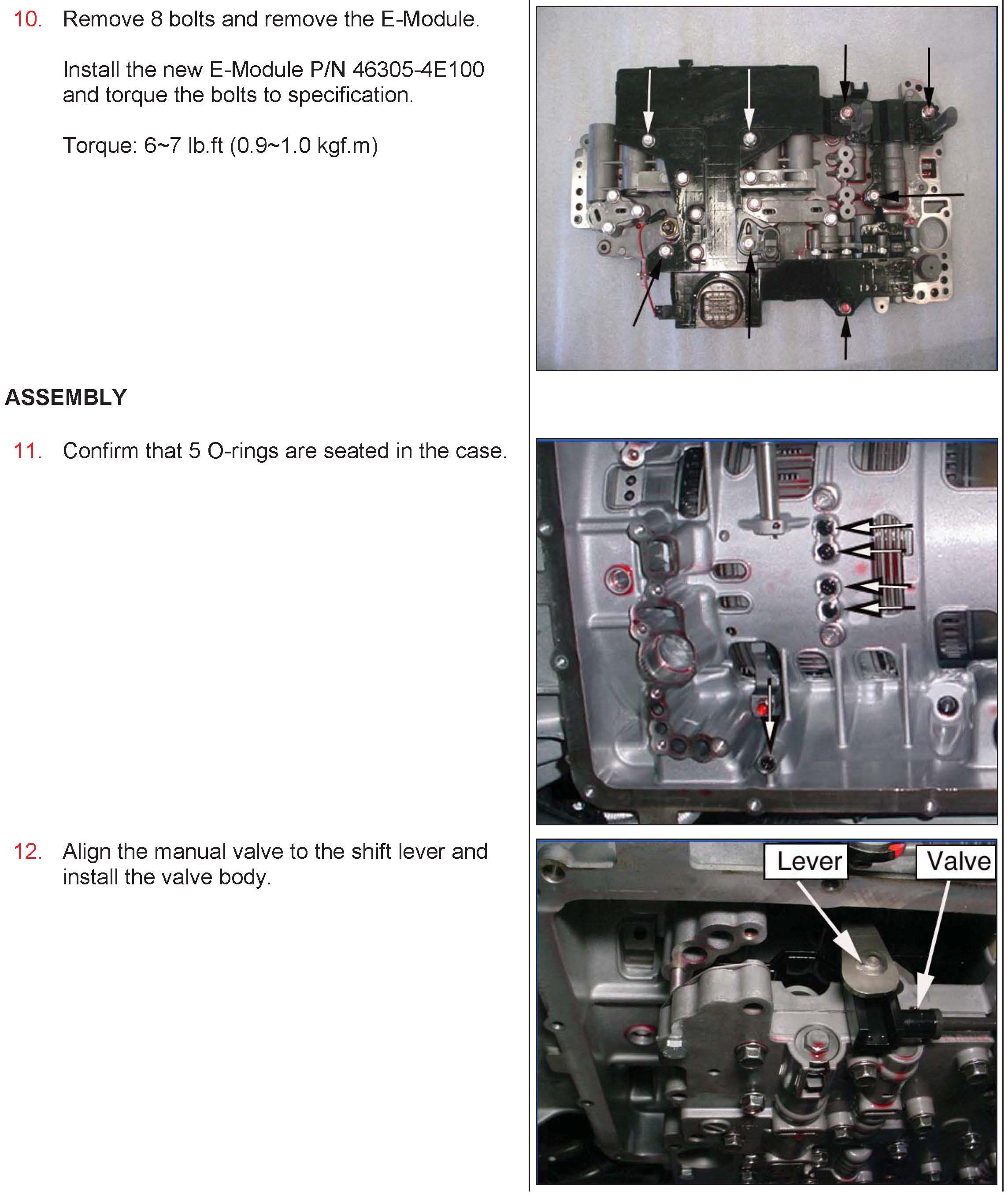 10. Remove 8 bolts and remove the E-Module.

Install the new E-Module P/N 46305-4E100 and torque the bolts to specification.

Torque: 6~7 lb.ft (0.9~1.0 kgf.m)

ASSEMBLY

11. Confirm that 5 O-rings are seated in the case.

12. Align the manual valve to the shift lever and install the valve body.

Lever

Valve