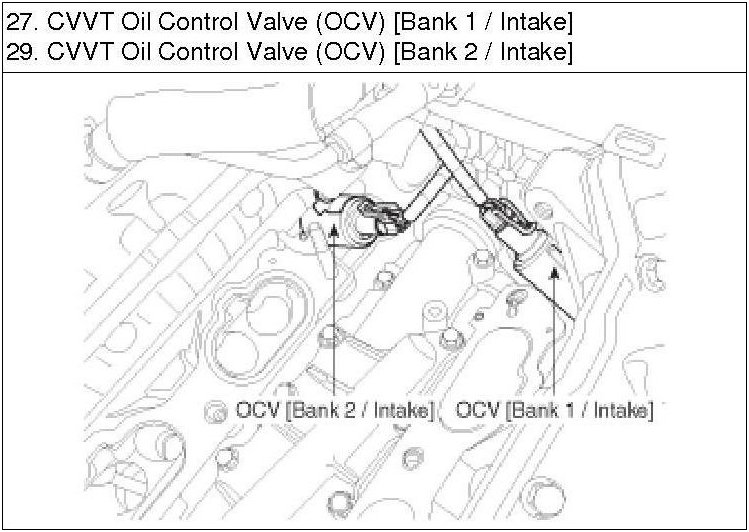 27. CVVT Oil Control Valve (OCV) [Bank 1 / Intake]
29. CVVT Oil Control Valve (OCV) [Bank 2 / Intake]

OCV [Bank 2 / Intake]
OCV [Bank 1 / Intake]