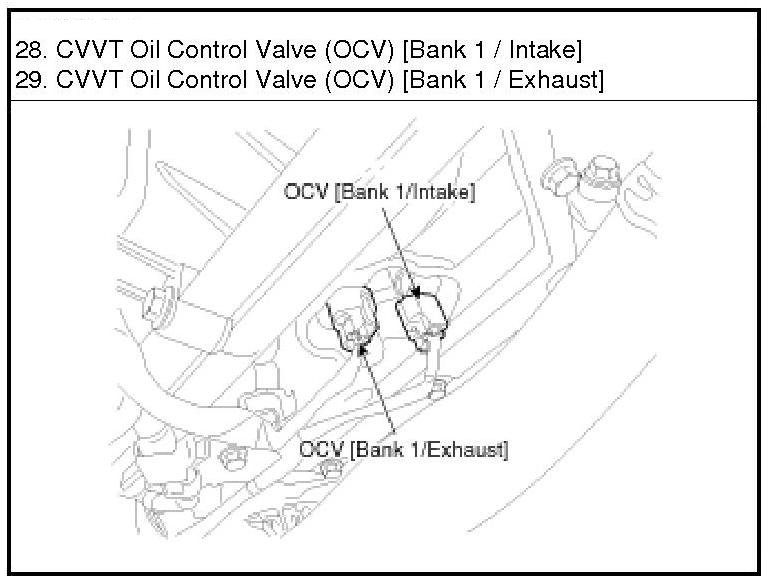 28. CVVT Oil Control Valve (OCV) [Bank 1 / Intake]
29. CVVT Oil Control Valve (OCV) [Bank 1 / Exhaust]

OCV [Bank 1/Intake]

OCV [Bank 1/Exhaust]