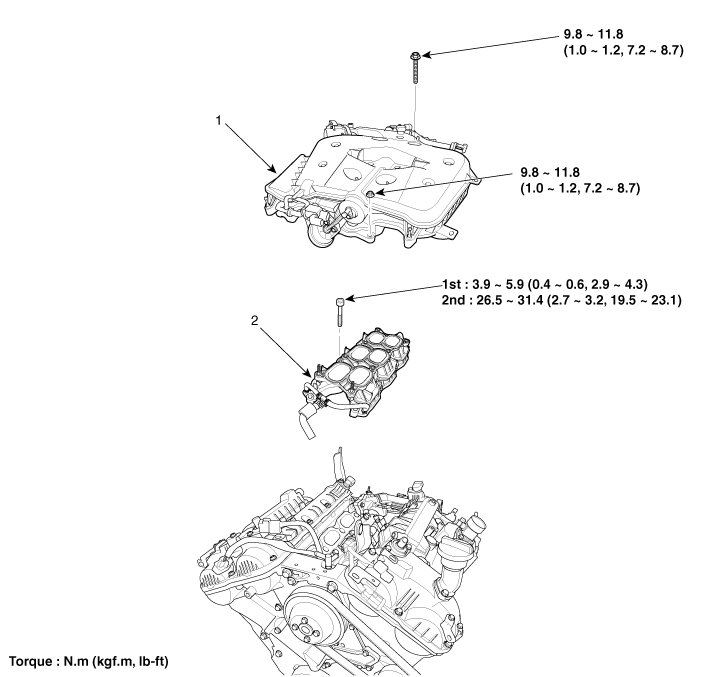 9.8 ~ 11.8
(1.0 ~ 1.2, 7.2 ~ 8.7)

1

9.8 ~ 11.8
(1.0 ~ 1.2, 7.2 ~ 8.7)

1st : 3.9 ~ 5.9 (0.4 ~ 0.6, 2.9 ~ 4.3)
2nd : 26.5 ~ 31.4 (2.7 ~ 3.2, 19.5 ~ 23.1)

2

Torque : N.m (kgf.m, lb-ft)