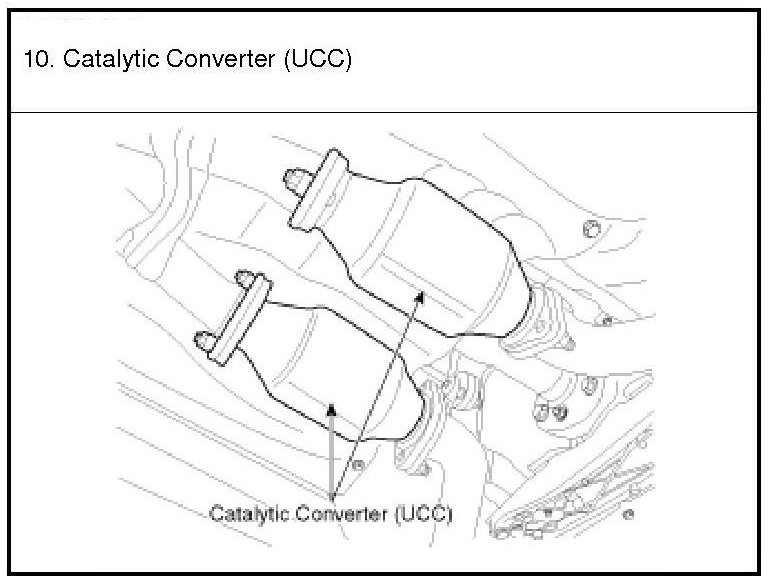 10. Catalytic Converter (UCC)

Catalytic Converter (UCC)