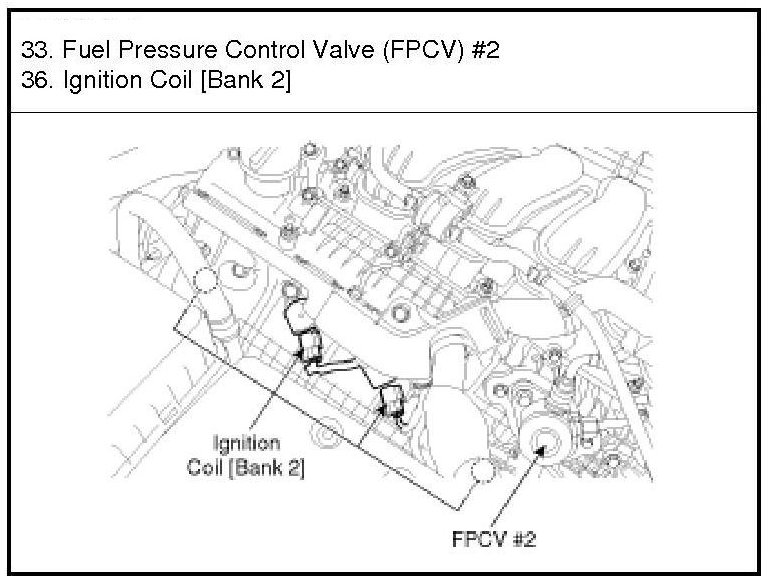 33. Fuel Pressure Control Valve (FPCV) #2
36. Ignition Coil [Bank 2]

Ignition Coil [Bank 2]

FPCV #2