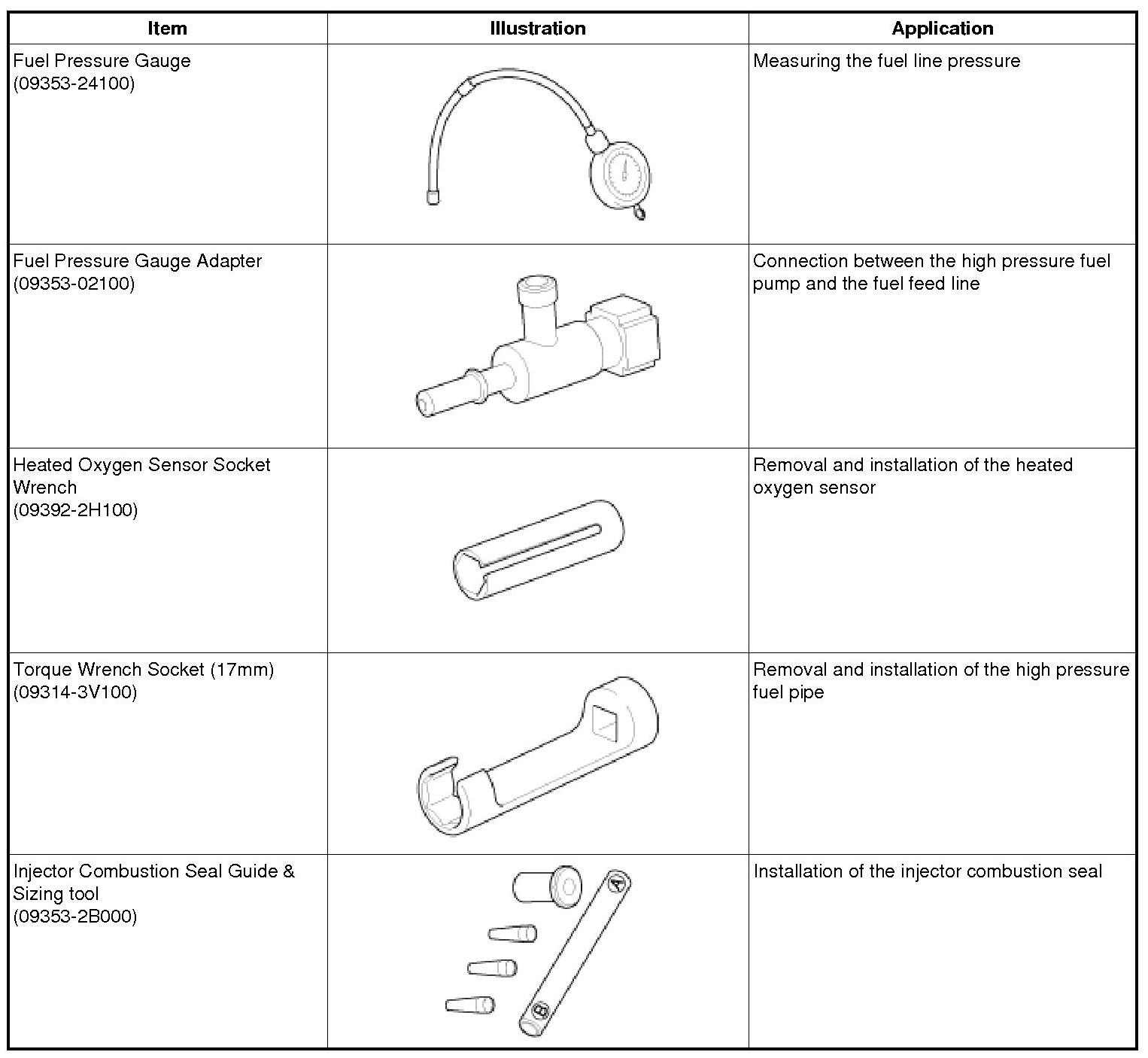 | Item | Illustration | Application |
|---|---|---|
| Fuel Pressure Gauge (09353-24100) | | Measuring the fuel line pressure |
| Fuel Pressure Gauge Adapter (09353-02100) | | Connection between the high pressure fuel pump and the fuel feed line |
| Heated Oxygen Sensor Socket Wrench (09392-2H100) | | Removal and installation of the heated oxygen sensor |
| Torque Wrench Socket (17mm) (09314-3V100) | | Removal and installation of the high pressure fuel pipe |
| Injector Combustion Seal Guide & Sizing tool (09353-2B000) | A B | Installation of the injector combustion seal |